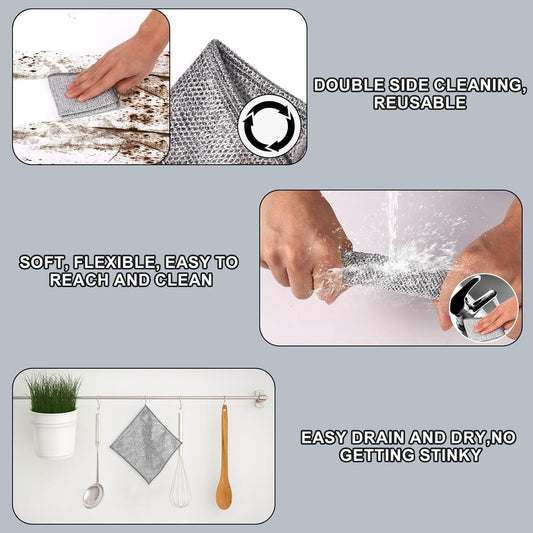 DOUBLE SIDE CLEANING, REUSABLE

SOFT, FLEXIBLE, EASY TO REACH AND CLEAN

EASY DRAIN AND DRY,NO GETTING STINKY